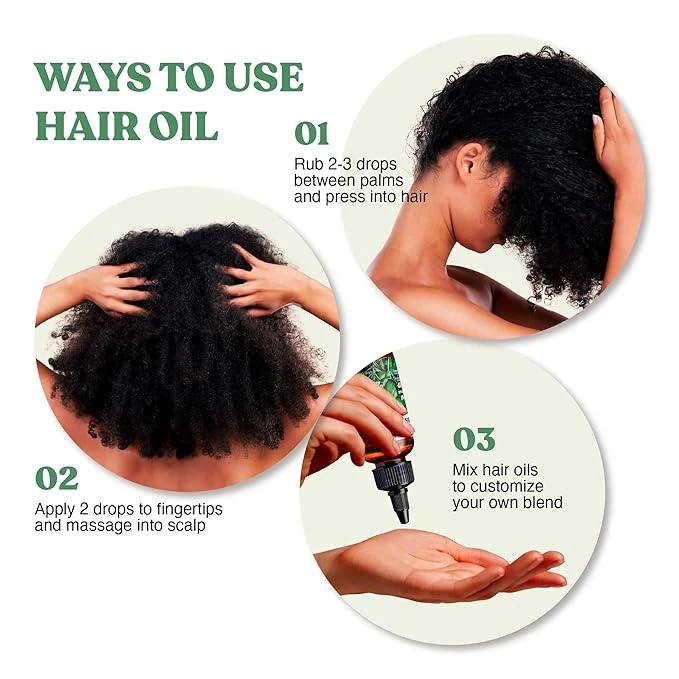 WAYS TO USE HAIR OIL

01
Rub 2-3 drops between palms and press into hair

02
Apply 2 drops to fingertips and massage into scalp

03
Mix hair oils to customize your own blend