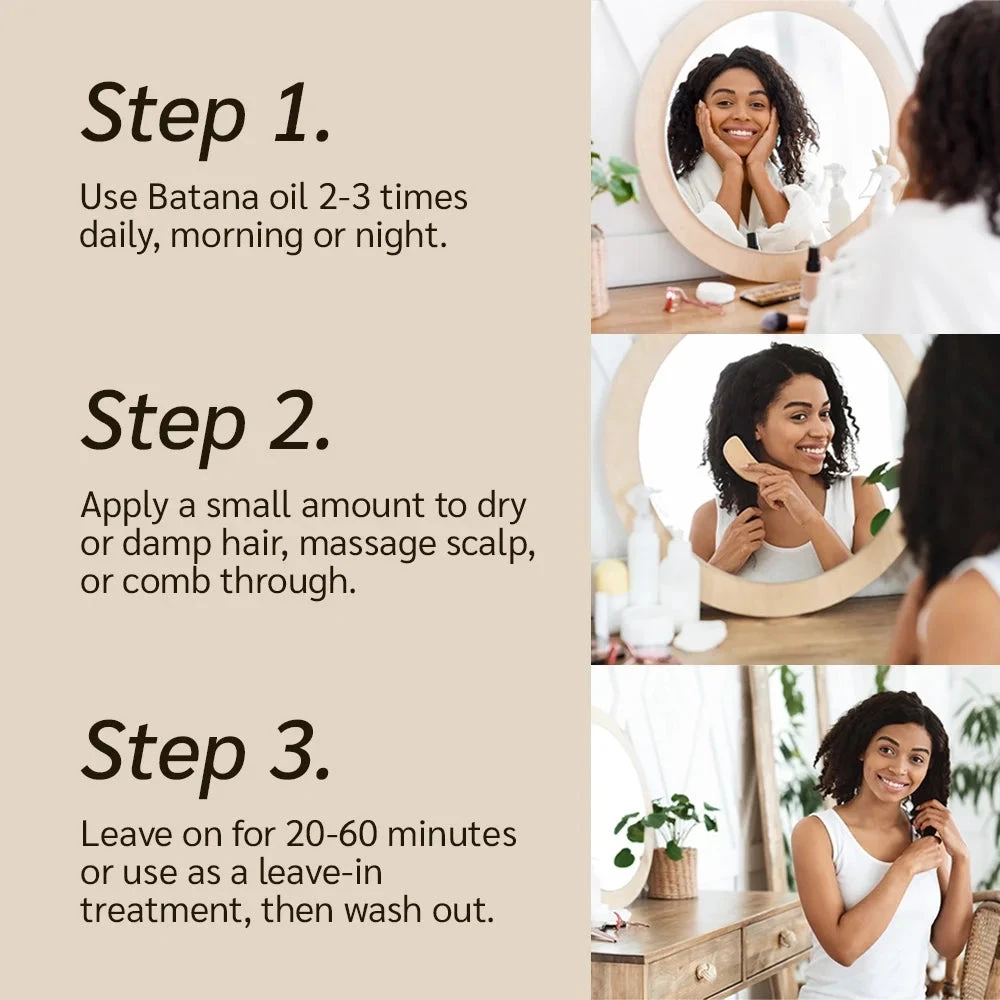 Step 1.

Use Batana oil 2-3 times daily, morning or night.

Step 2.

Apply a small amount to dry or damp hair, massage scalp, or comb through.

Step 3.

Leave on for 20-60 minutes or use as a leave-in treatment, then wash out.