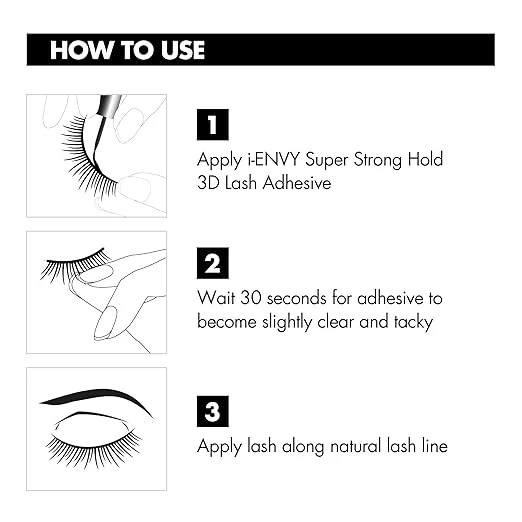 HOW TO USE

1
Apply i-ENVY Super Strong Hold 3D Lash Adhesive

2
Wait 30 seconds for adhesive to become slightly clear and tacky

3
Apply lash along natural lash line